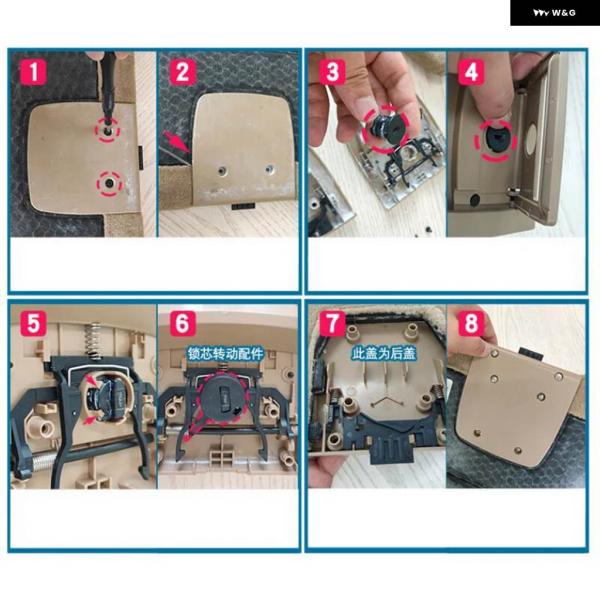 W&G

1

2

3

4

5

6

锁芯转动配件

7

此盖为后盖

8