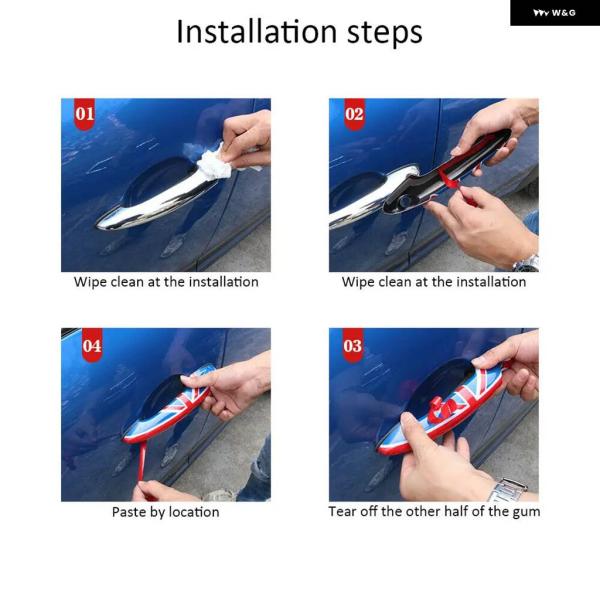 W&G

Installation steps

01

Wipe clean at the installation

02

Wipe clean at the installation

04

Paste by location

03

Tear off the other half of the gum