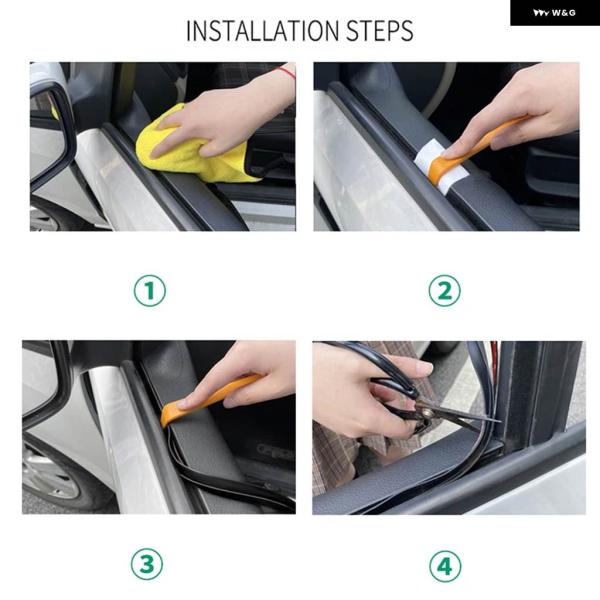 W&G

INSTALLATION STEPS

①

②

③

④