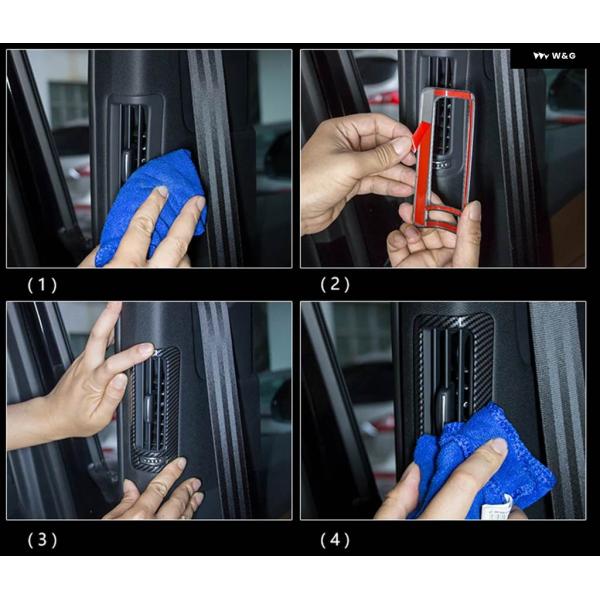 W&G

(1)

(2)

(3)

(4)