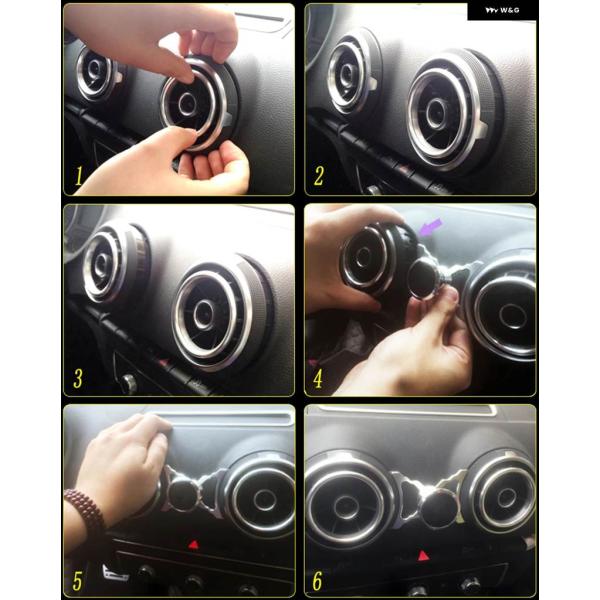 W&G

1

2

3

4

5

6