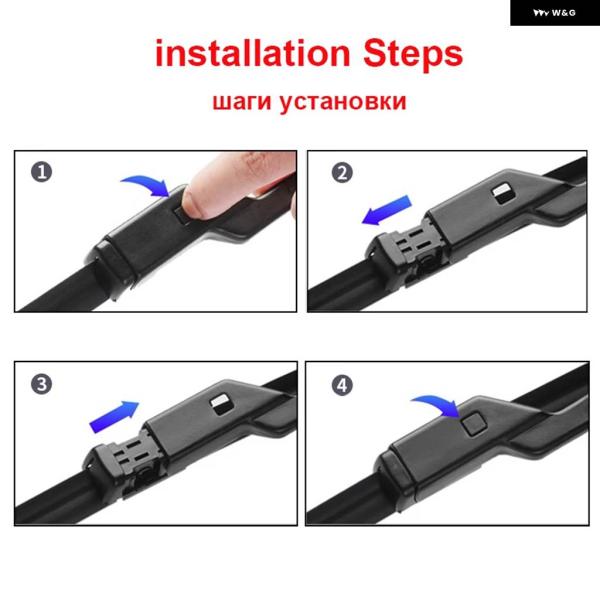 W&G

installation Steps

шаги установки

1

2

3

4