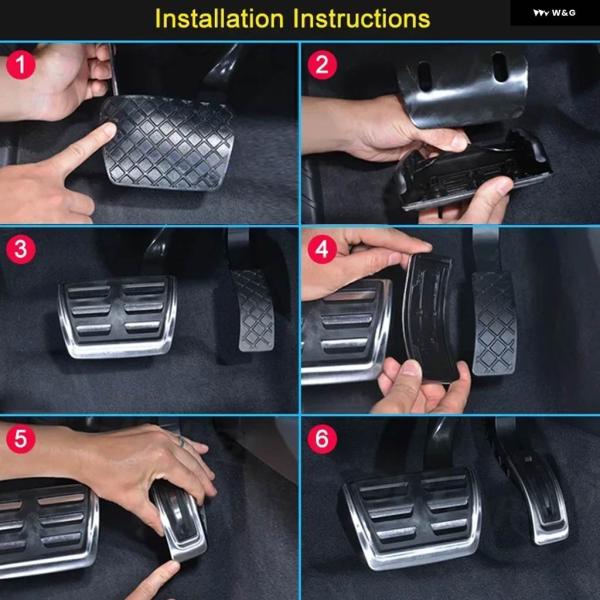 Installation Instructions

W&G

1

2

3

4

5

6