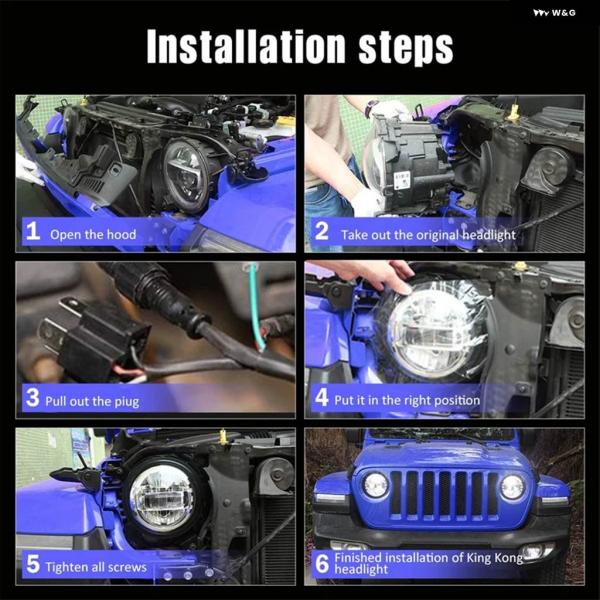 W&G

Installation steps

1 Open the hood

2 Take out the original headlight

3 Pull out the piug

4 Put it in the right position

5 Tighten all screws

6 Finished installation of King Kong headlight