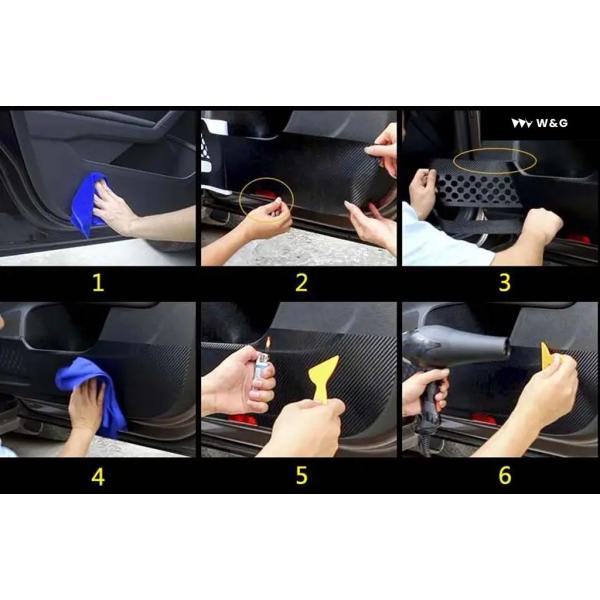 W&G

1

2

3

4

5

6