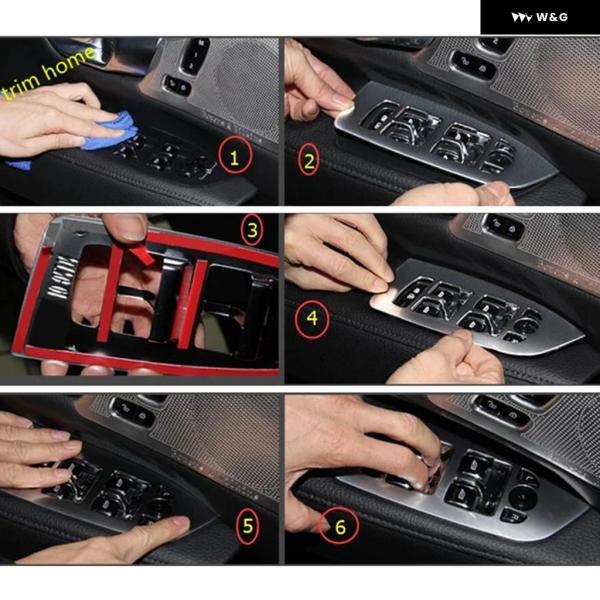 W&G

trim home

1

2

3

4

5

6