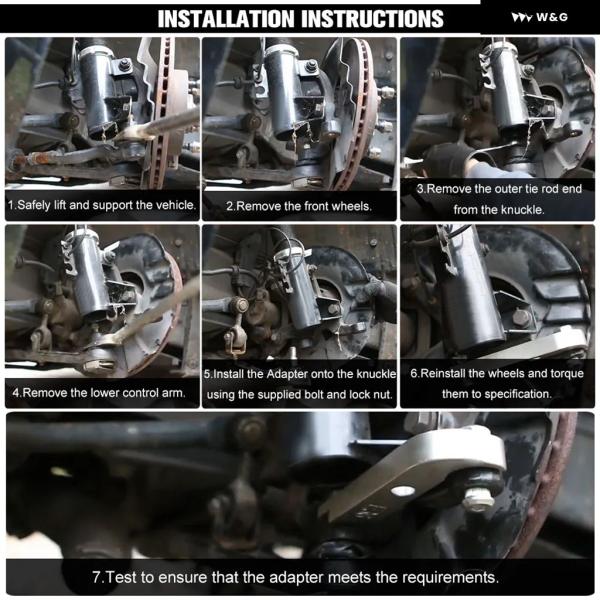 INSTALLATION INSTRUCTIONS

W&G

1.Safely lift and support the vehicle.

2.Remove the front wheels.

3.Remove the outer tie rod end from the knuckle.

4.Remove the lower control arm.

5.Install the Adapter onto the knuckle using the supplied bolt and lock nut.

6.Reinstall the wheels and torque them to specification.

7.Test to ensure that the adapter meets the requirements.