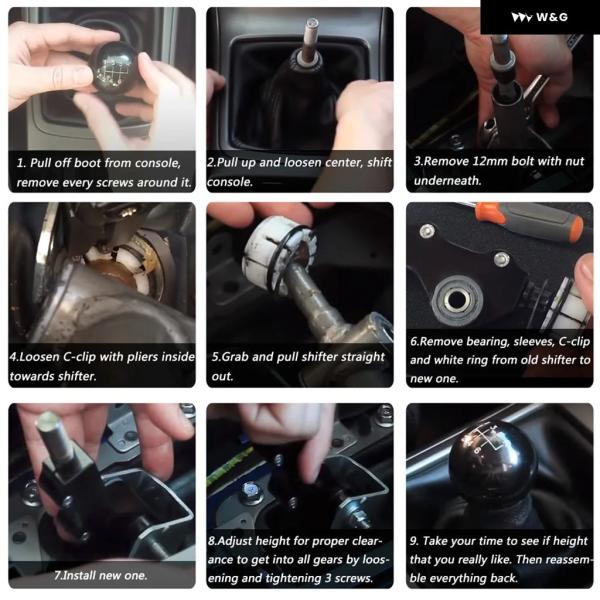 W&G

1. Pull off boot from console, remove every screws around it.

2.Pull up and loosen center, shift console.

3.Remove 12mm bolt with nut underneath.

4.Loosen C-clip with pliers inside towards shifter.

5.Grab and pull shifter straight out.

6.Remove bearing, sleeves, C-clip and white ring from old shifter to new one.

7.Install new one.

8.Adjust height for proper clearance to get into all gears by loosening and tightening 3 screws.

9. Take your time to see if height that you really like. Then reassemble everything back.