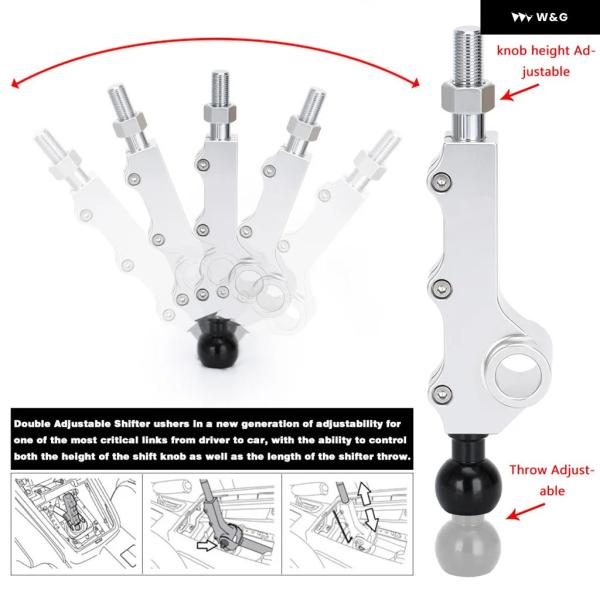 W&G

knob height Adjustable

Double Adjustable Shifter ushers in a new generation of adjustability for one of the most critical links from driver to car, with the ability to control both the height of the shift knob as well as the length of the shifter throw.

Throw Adjustable