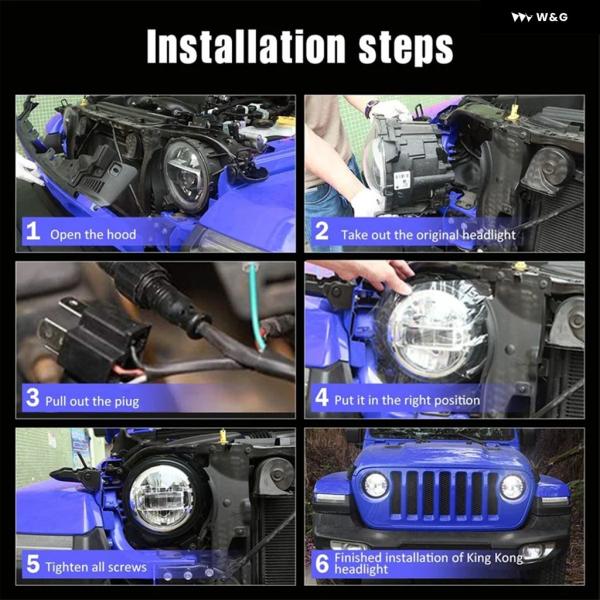 W&G

Installation steps

1 Open the hood

2 Take out the original headlight

3 Pull out the piug

4 Put it in the right position

5 Tighten all screws

6 Finished installation of King Kong headlight