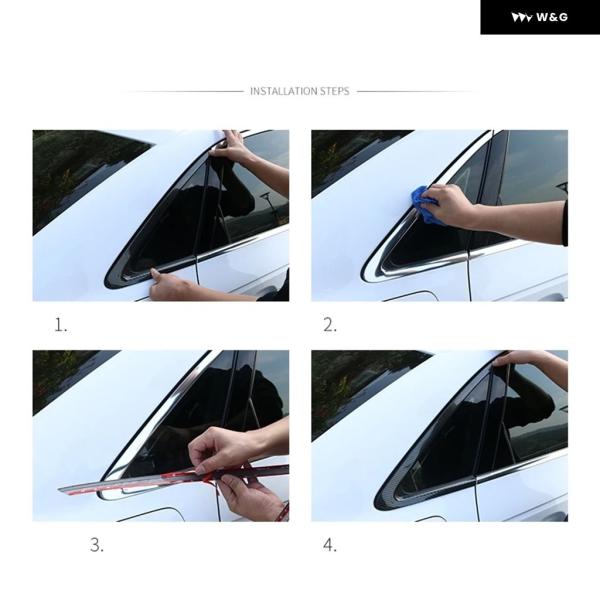 W&G

INSTALLATION STEPS

1.

2.

3.

4.