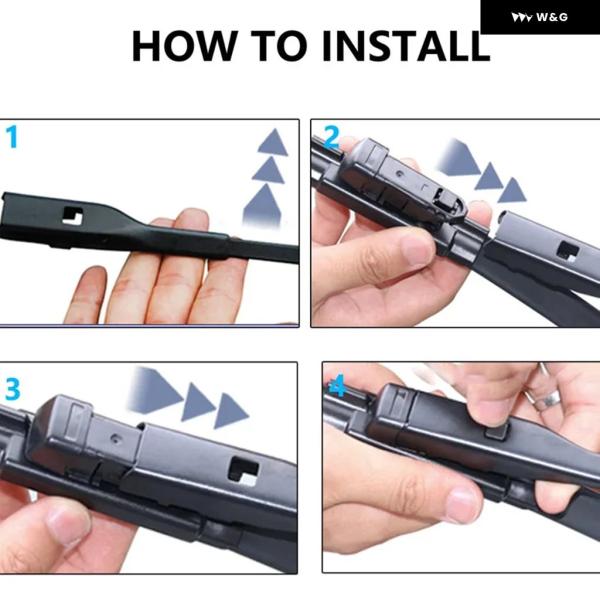 W&G

HOW TO INSTALL

1

2

3

4