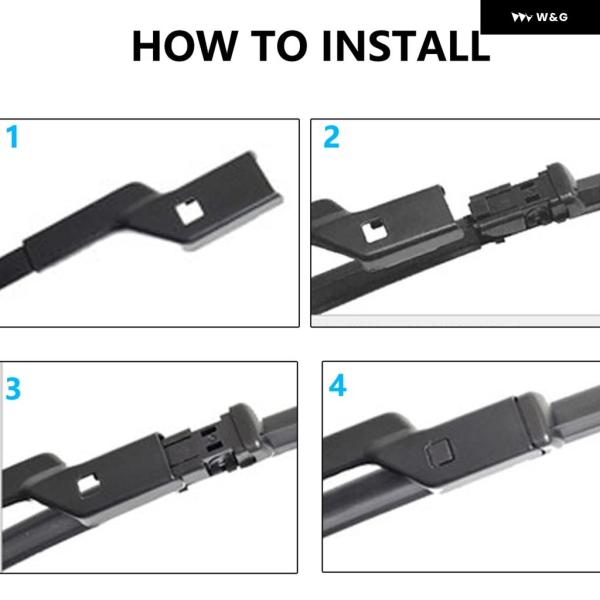 W&G

HOW TO INSTALL

1

2

3

4