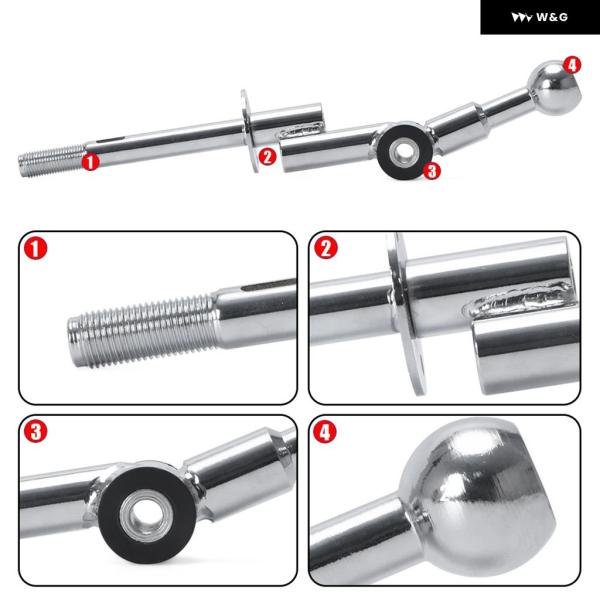 W&G

1
2
3
4

1

2

3

4