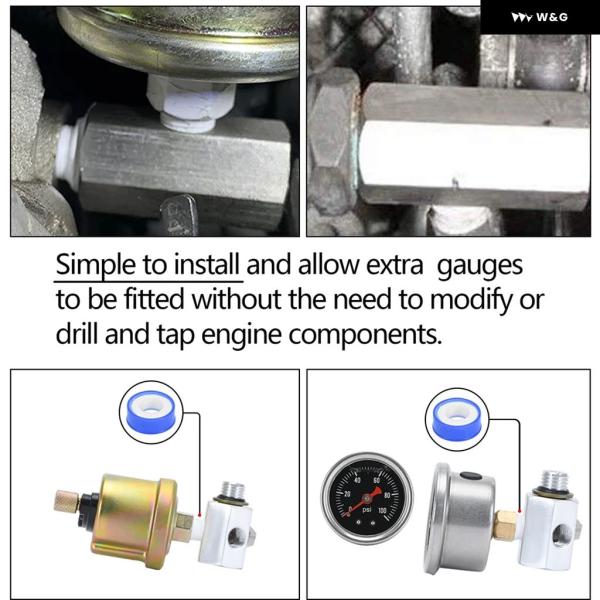 W&G

Simple to install and allow extra gauges to be fitted without the need to modify or drill and tap engine components.

0
20
40
60
80
100
psi