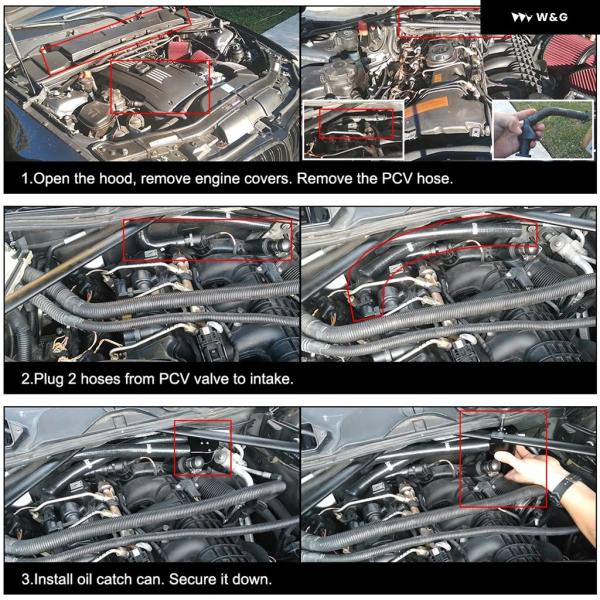 W&G

1.Open the hood, remove engine covers. Remove the PCV hose.

2.Plug 2 hoses from PCV valve to intake.

3.Install oil catch can. Secure it down.