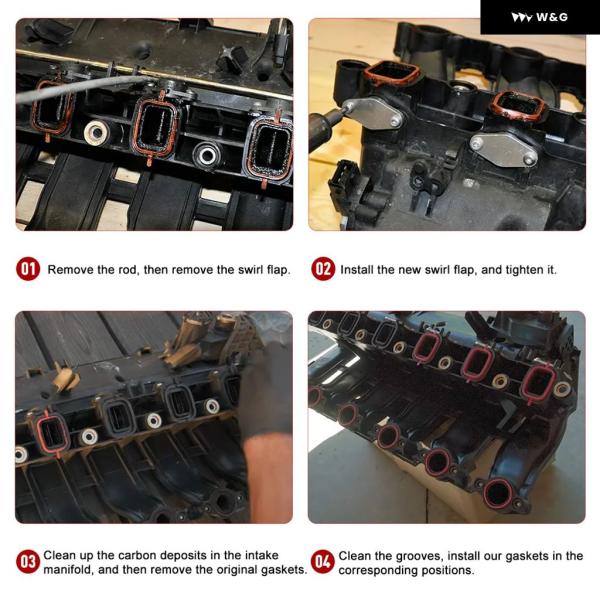 W&G

01 Remove the rod, then remove the swirl flap.

02 Install the new swirl flap, and tighten it.

03 Clean up the carbon deposits in the intake manifold, and then remove the original gaskets.

04 Clean the grooves, install our gaskets in the corresponding positions.