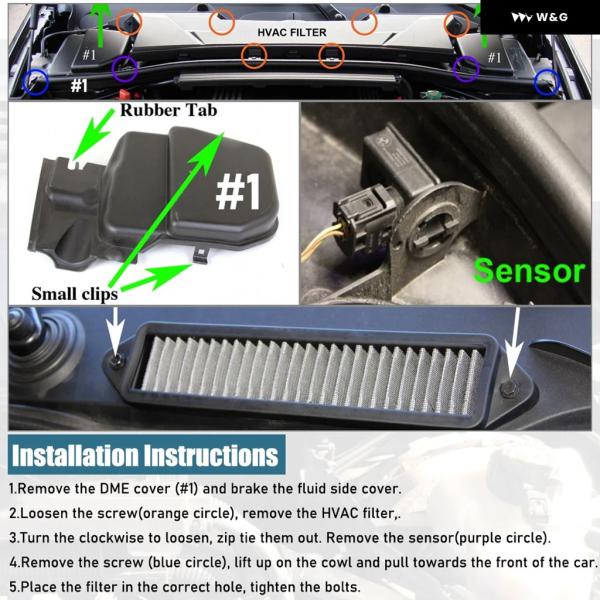 W&G

HVAC FILTER

#1

#1

#1

Rubber Tab

#1

Small clips

Sensor

Installation Instructions

1.Remove the DME cover (#1) and brake the fluid side cover.

2.Loosen the screw(orange circle), remove the HVAC filter,.

3.Turn the clockwise to loosen, zip tie them out. Remove the sensor(purple circle).

4.Remove the screw (blue circle), lift up on the cowl and pull towards the front of the car.

5.Place the filter in the correct hole, tighten the bolts.