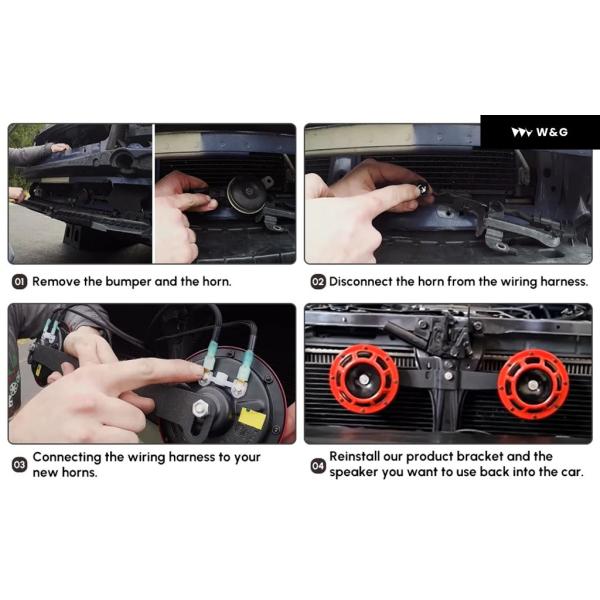 W&G

01 Remove the bumper and the horn.

02 Disconnect the horn from the wiring harness.

03 Connecting the wiring harness to your new horns.

04 Reinstall our product bracket and the speaker you want to use back into the car.