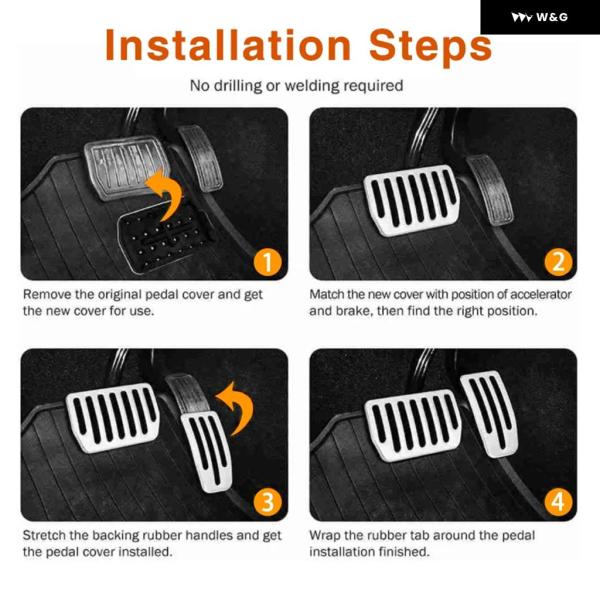 W&G

Installation Steps

No drilling or welding required

1

Remove the original pedal cover and get the new cover for use.

2

Match the new cover with position of accelerator and brake, then find the right position.

3

Stretch the backing rubber handles and get the pedal cover installed.

4

Wrap the rubber tab around the pedal installation finished.