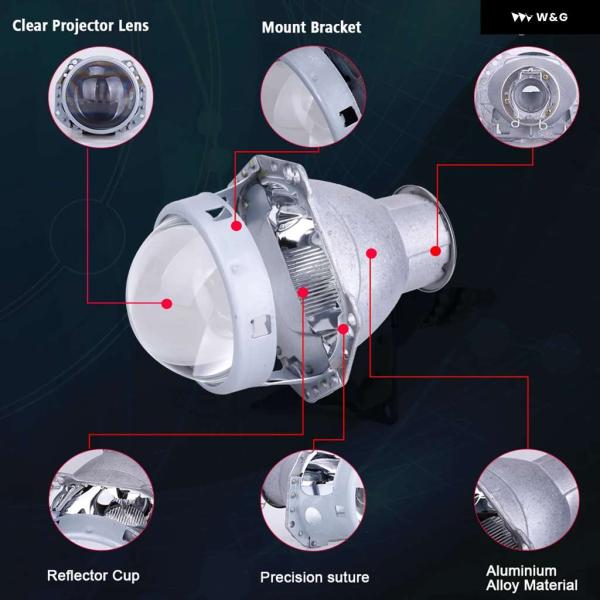 Clear Projector Lens

Mount Bracket

W&G

Reflector Cup

Precision suture

Aluminium Alloy Material