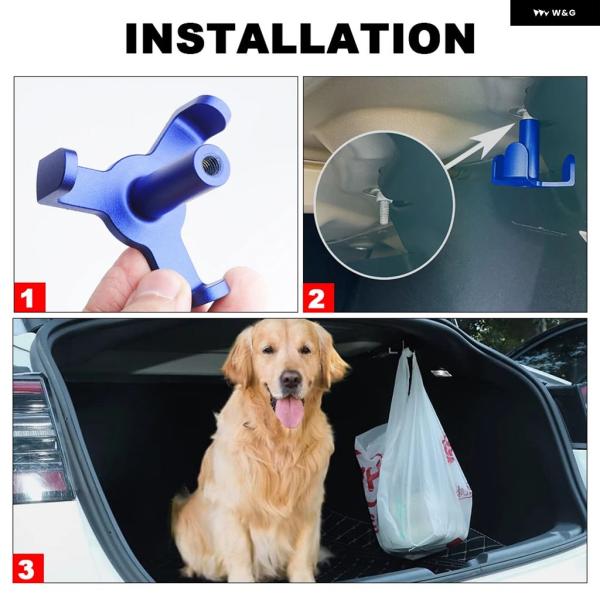 W&G

INSTALLATION

1

2

3