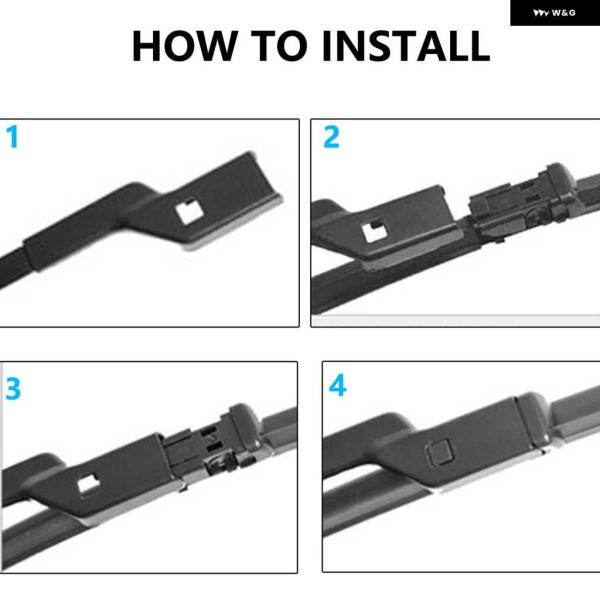 W&G

HOW TO INSTALL

1

2

3

4