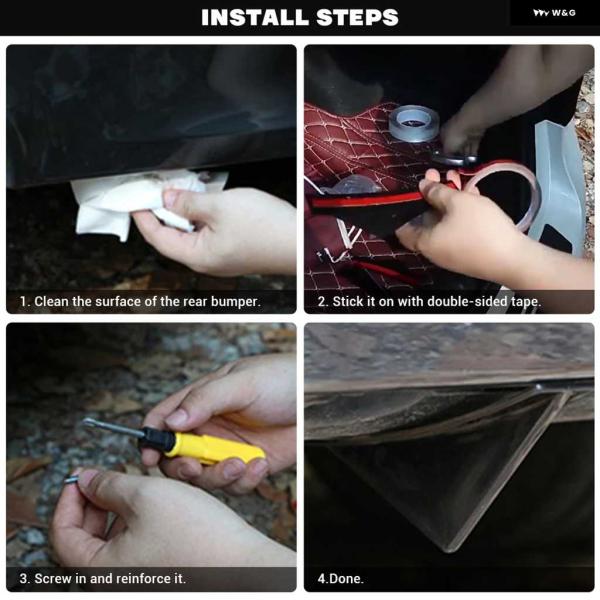 INSTALL STEPS

W&G

1. Clean the surface of the rear bumper.

2. Stick it on with double-sided tape.

3. Screw in and reinforce it.

4.Done.