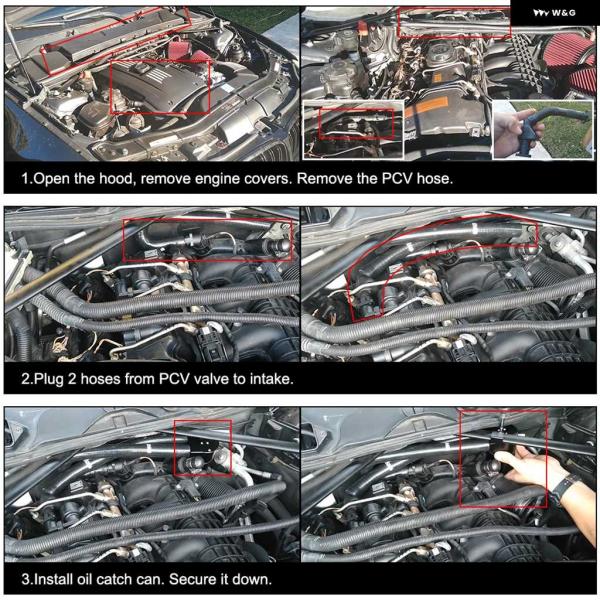 W&G

1.Open the hood, remove engine covers. Remove the PCV hose.

2.Plug 2 hoses from PCV valve to intake.

3.Install oil catch can. Secure it down.