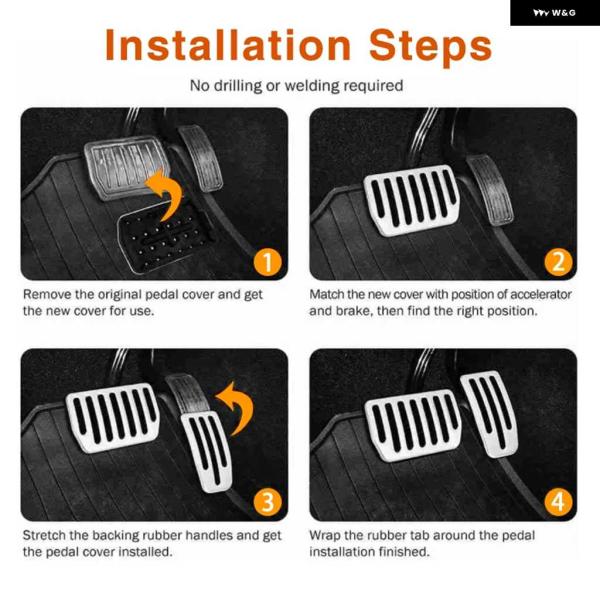 W&G

Installation Steps

No drilling or welding required

1

Remove the original pedal cover and get the new cover for use.

2

Match the new cover with position of accelerator and brake, then find the right position.

3

Stretch the backing rubber handles and get the pedal cover installed.

4

Wrap the rubber tab around the pedal installation finished.