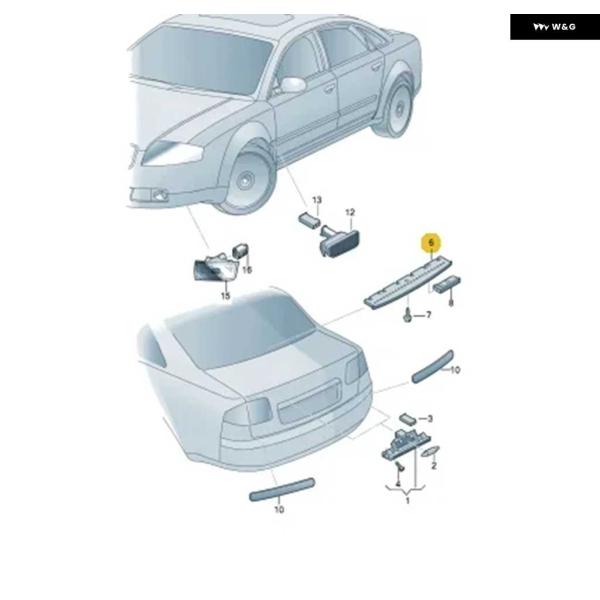 W&G

13
12
6
16
15
8
7
10
3
2
4
1
10