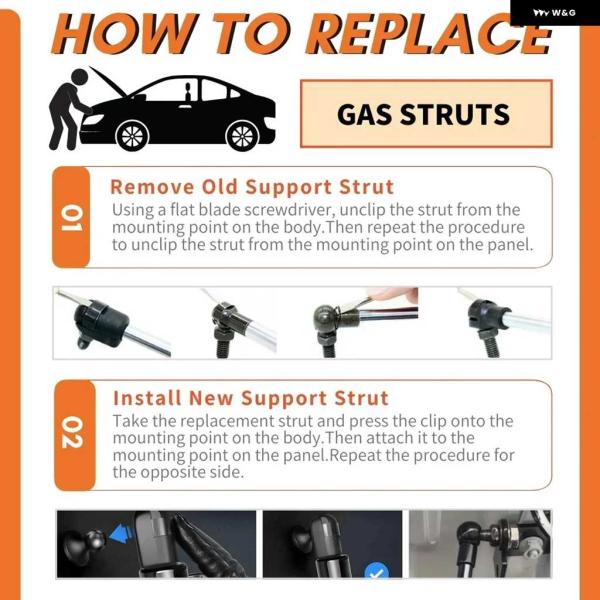 W&G

HOW TO REPLACE

GAS STRUTS

01

Remove Old Support Strut

Using a flat blade screwdriver, unclip the strut from the mounting point on the body.Then repeat the procedure to unclip the strut from the mounting point on the panel.

02

Install New Support Strut

Take the replacement strut and press the clip onto the mounting point on the body.Then attach it to the mounting point on the panel.Repeat the procedure for the opposite side.