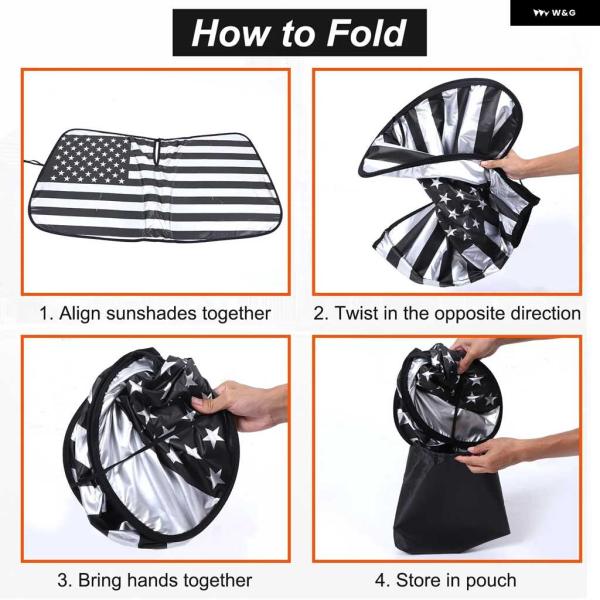 W&G

How to Fold

1. Align sunshades together

2. Twist in the opposite direction

3. Bring hands together

4. Store in pouch