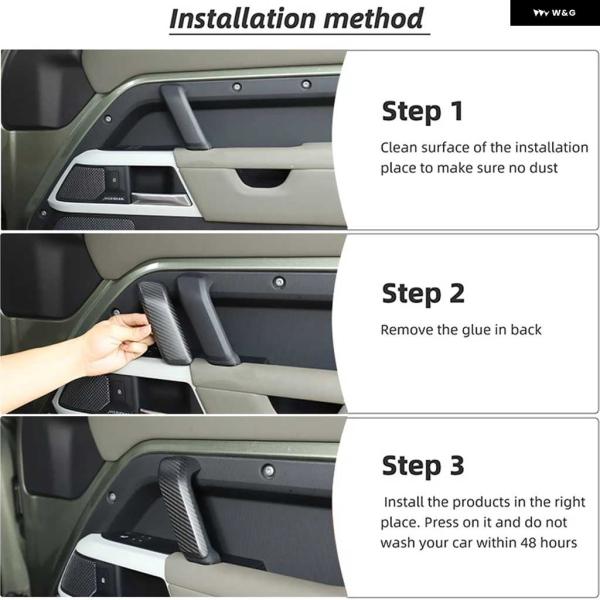 Installation method

W&G

Step 1

Clean surface of the installation place to make sure no dust

Step 2

Remove the glue in back

Step 3

Install the products in the right place. Press on it and do not wash your car within 48 hours