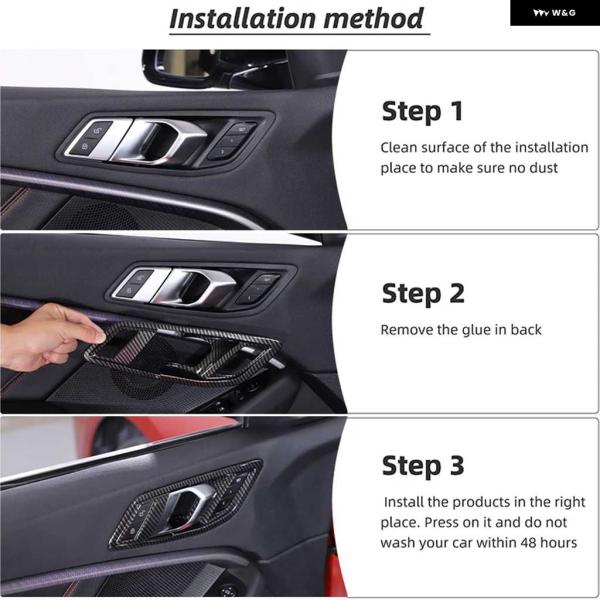 Installation method

W&G

Step 1

Clean surface of the installation place to make sure no dust

Step 2

Remove the glue in back

Step 3

Install the products in the right place. Press on it and do not wash your car within 48 hours