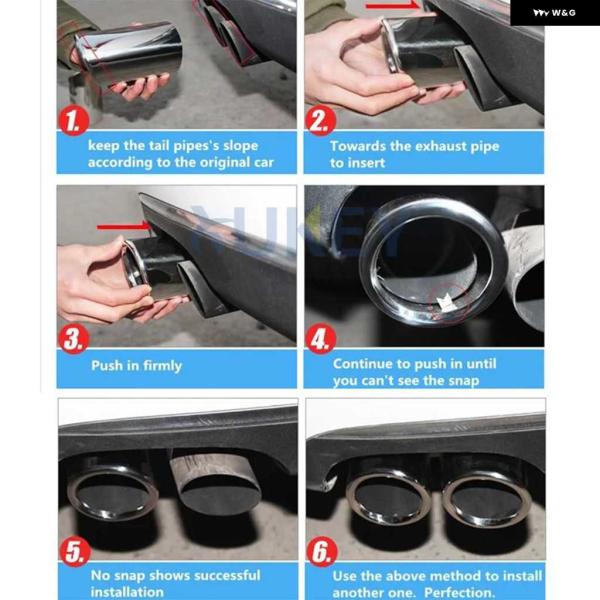 W&G

1.
keep the tail pipes's slope according to the original car

2.
Towards the exhaust pipe to insert

3.
Push in firmly

4.
Continue to push in until you can't see the snap

5.
No snap shows successful installation

6.
Use the above method to install another one. Perfection.