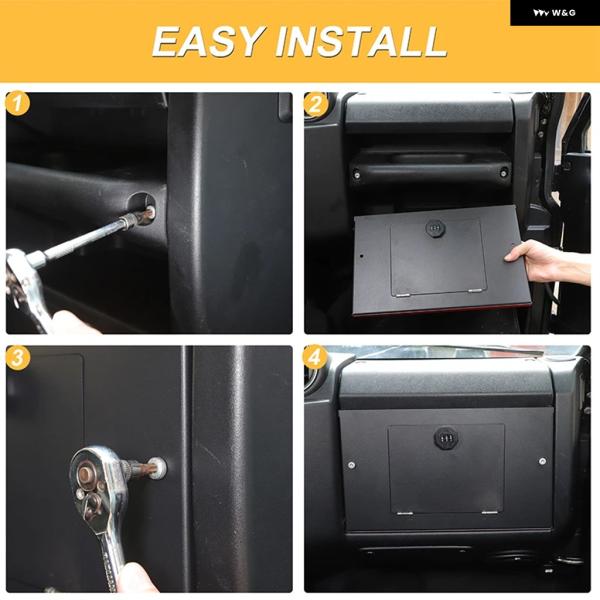 W&G

EASY INSTALL

1

2

3

4