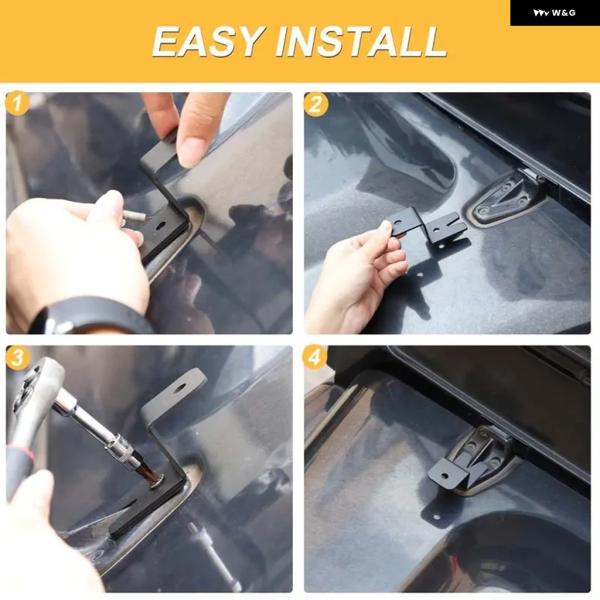 W&G

EASY INSTALL

1

2

3

4