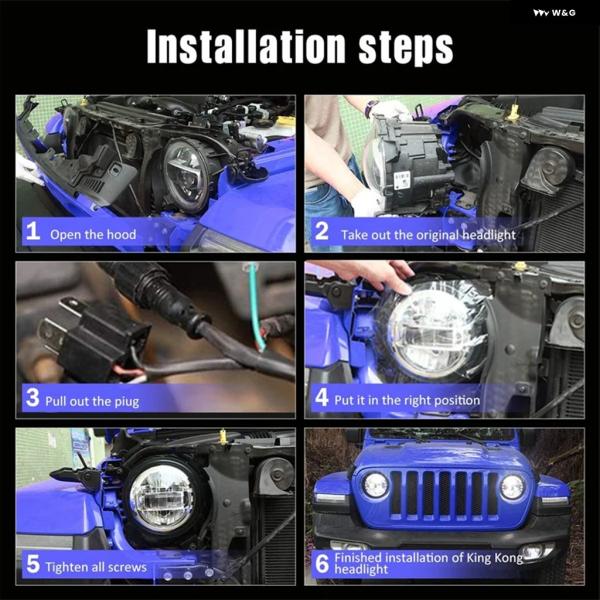 W&G

Installation steps

1 Open the hood

2 Take out the original headlight

3 Pull out the piug

4 Put it in the right position

5 Tighten all screws

6 Finished installation of King Kong headlight