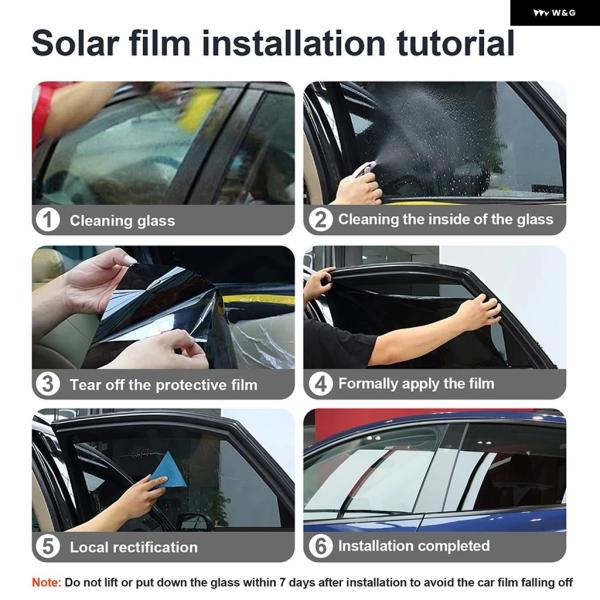 W&G

Solar film installation tutorial

1 Cleaning glass

2 Cleaning the inside of the glass

3 Tear off the protective film

4 Formally apply the film

5 Local rectification

6 Installation completed

Note: Do not lift or put down the glass within 7 days after installation to avoid the car film falling off