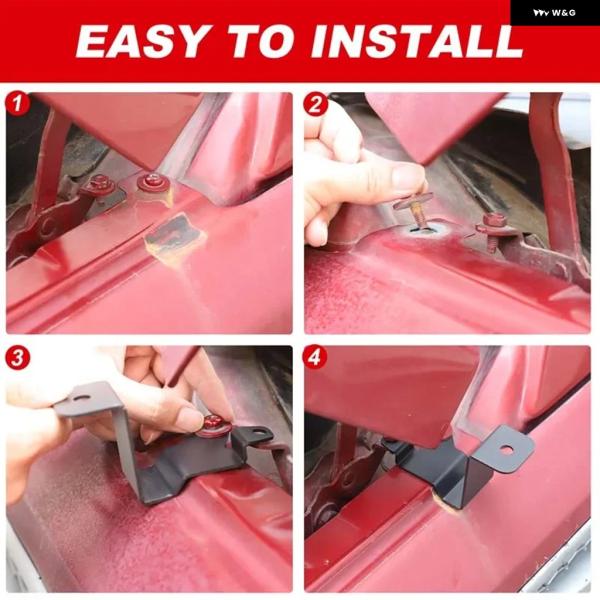 W&G

EASY TO INSTALL

1

2

3

4