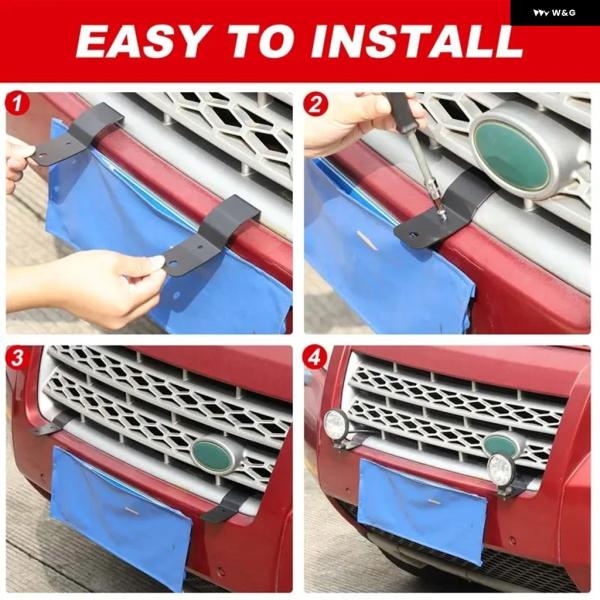 W&G

EASY TO INSTALL

1

2

3

4