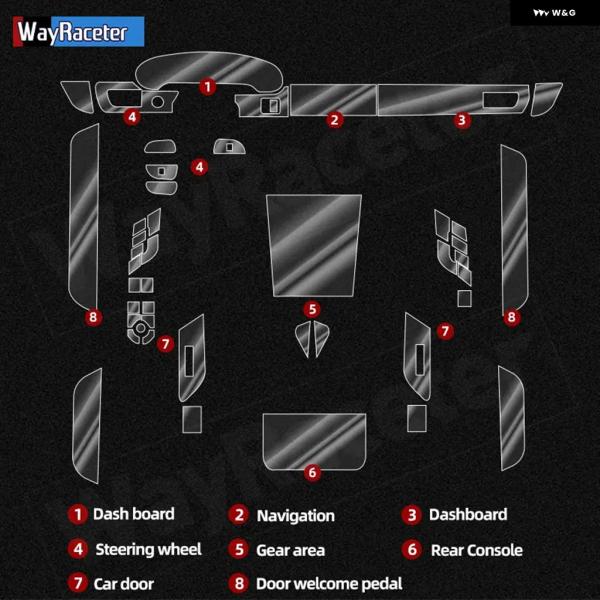 WayRaceter

W&G

1

4

2

3

4

8

5

8

7

7

6

1 Dash board
2 Navigation
3 Dashboard
4 Steering wheel
5 Gear area
6 Rear Console
7 Car door
8 Door welcome pedal