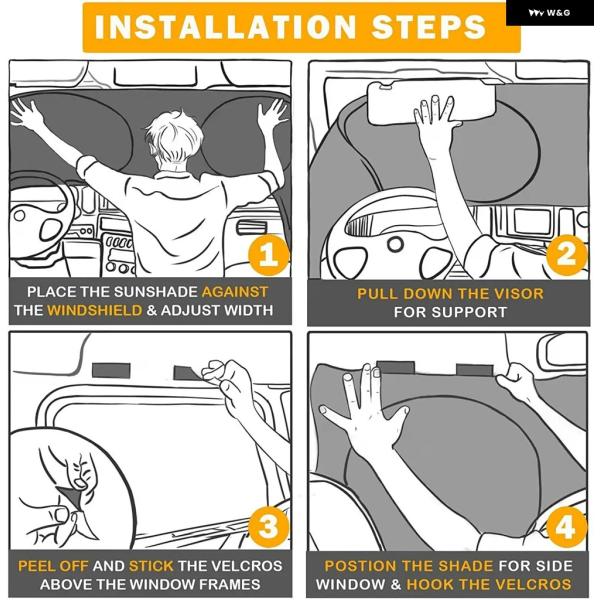 INSTALLATION STEPS

W&G

1

PLACE THE SUNSHADE AGAINST THE WINDSHIELD & ADJUST WIDTH

2

PULL DOWN THE VISOR FOR SUPPORT

3

PEEL OFF AND STICK THE VELCROS ABOVE THE WINDOW FRAMES

4

POSTION THE SHADE FOR SIDE WINDOW & HOOK THE VELCROS