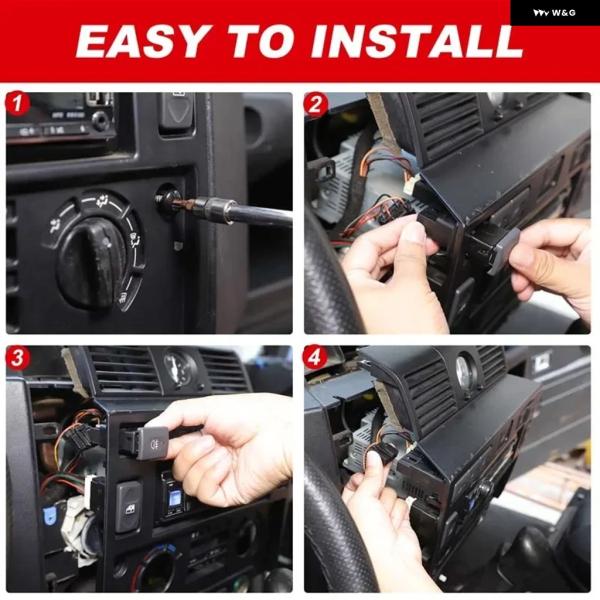 W&G

EASY TO INSTALL

1

2

3

4