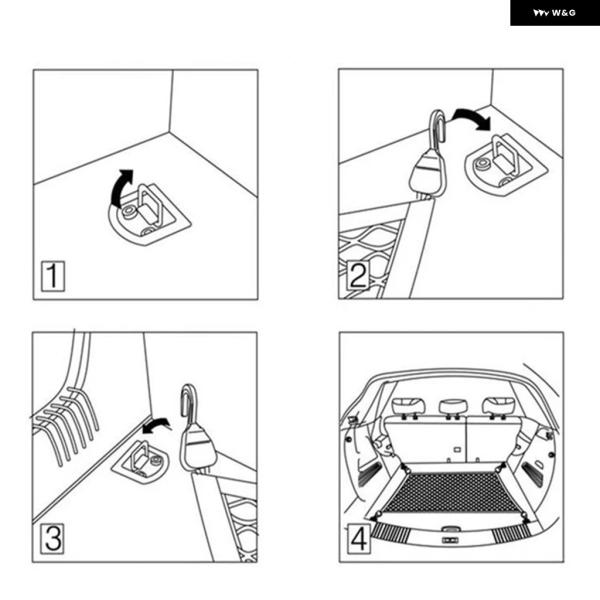 W&G

1

2

3

4