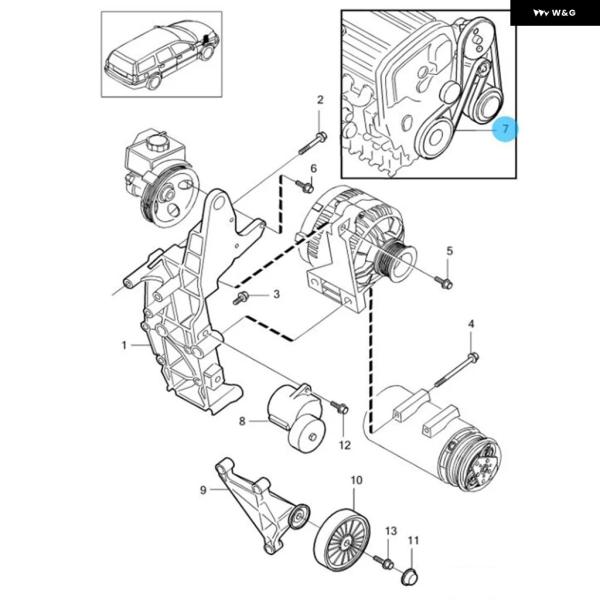 W&G

7

2

6

5

3

4

1

8

12

9

10

13

11