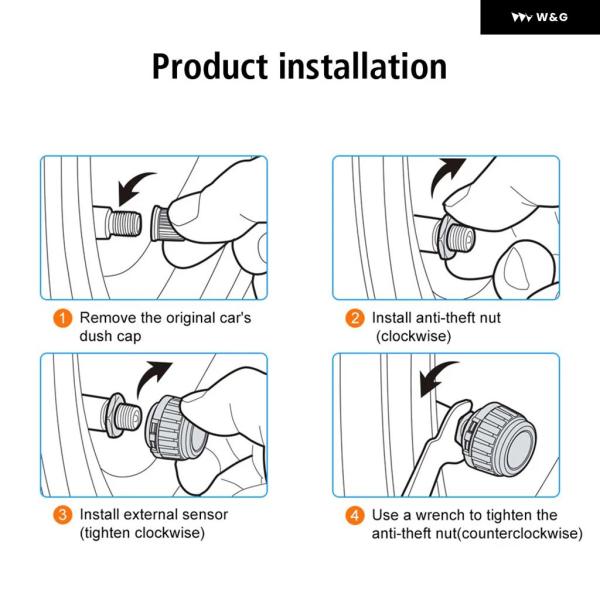 W&G

Product installation

1 Remove the original car's dush cap

2 Install anti-theft nut (clockwise)

3 Install external sensor (tighten clockwise)

4 Use a wrench to tighten the anti-theft nut(counterclockwise)