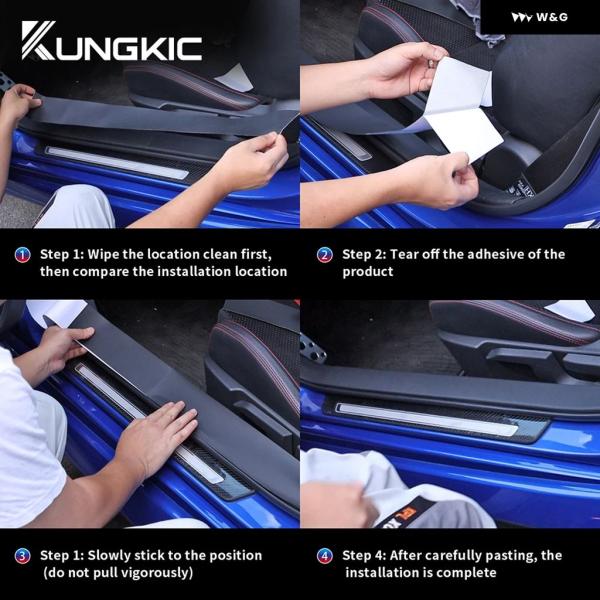 KUNGKIC

W&G

1 Step 1: Wipe the location clean first, then compare the installation location

2 Step 2: Tear off the adhesive of the product

3 Step 1: Slowly stick to the position (do not pull vigorously)

4 Step 4: After carefully pasting, the installation is complete