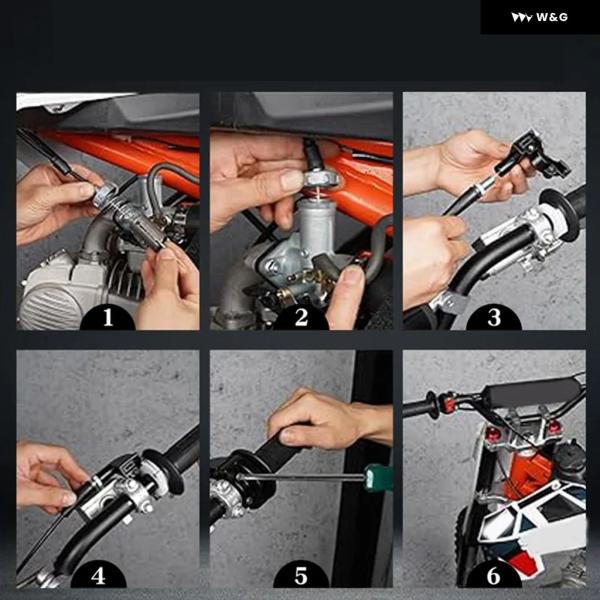 W&G

1

2

3

4

5

6